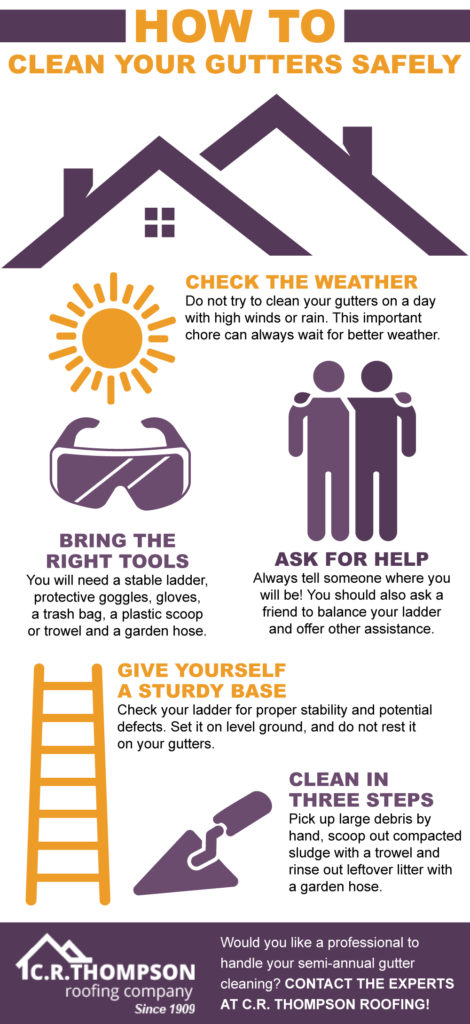 HOW TO
CLEAN YOUR GUTTERS SAFELY

CHECK THE WEATHER
Do not try to clean your gutters on a day with high winds or rain. This important chore can always wait for better weather.

BRING THE RIGHT TOOLS
You will need a stable ladder, protective goggles, gloves, a trash bag, a plastic scoop or trowel and a garden hose.

ASK FOR HELP
Always tell someone where you will be! You should also ask a friend to balance your ladder and offer other assistance.

GIVE YOURSELF A STURDY BASE
Check your ladder for proper stability and potential defects. Set it on level ground, and do not rest it on your gutters.

CLEAN IN THREE STEPS
Pick up large debris by hand, scoop out compacted sludge with a trowel and rinse out leftover litter with a garden hose.

C.R.THOMPSON
roofing company
Since 1909

Would you like a professional to handle your semi-annual gutter cleaning? CONTACT THE EXPERTS AT C.R. THOMPSON ROOFING!